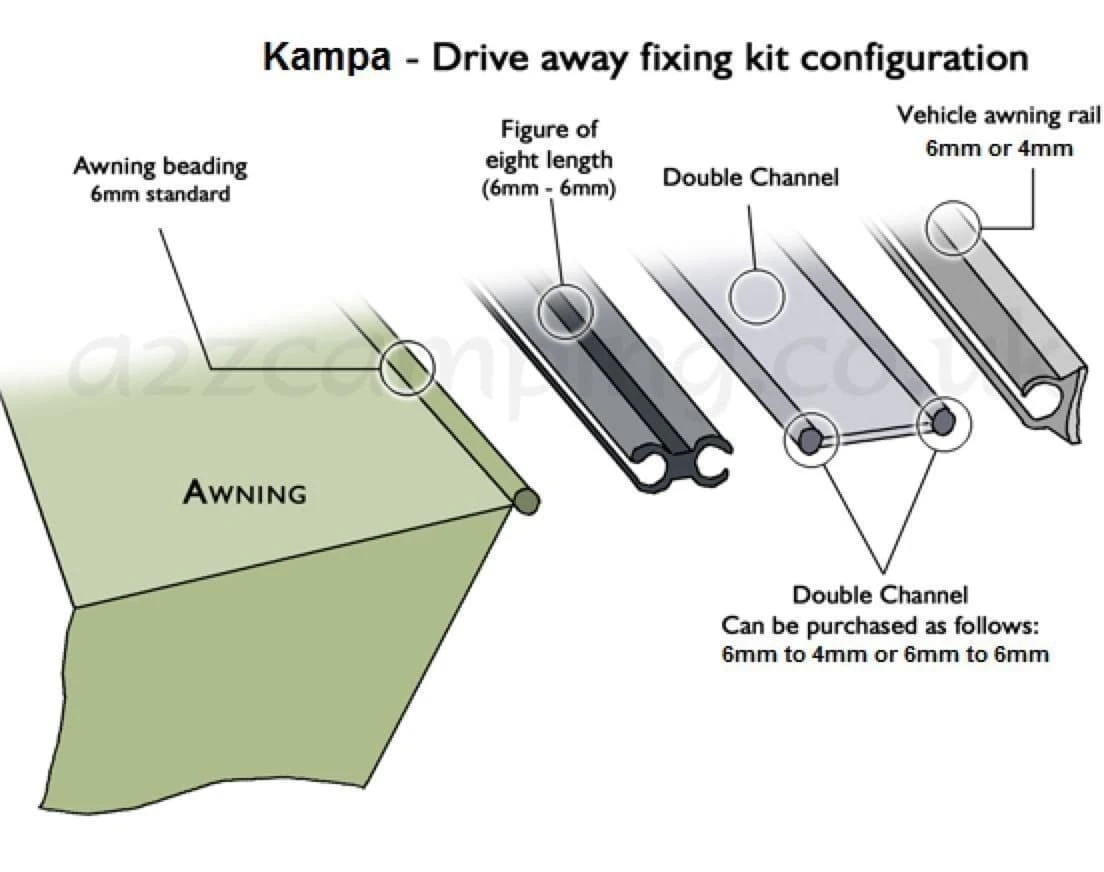 Kampa - Drive away fixing kit configuration

Awning beading
6mm standard

Figure of
eight length
(6mm - 6mm)

Double Channel

Vehicle awning rail
6mm or 4mm

a2zcamping.co.uk

AWNING

Double Channel
Can be purchased as follows:
6mm to 4mm or 6mm to 6mm